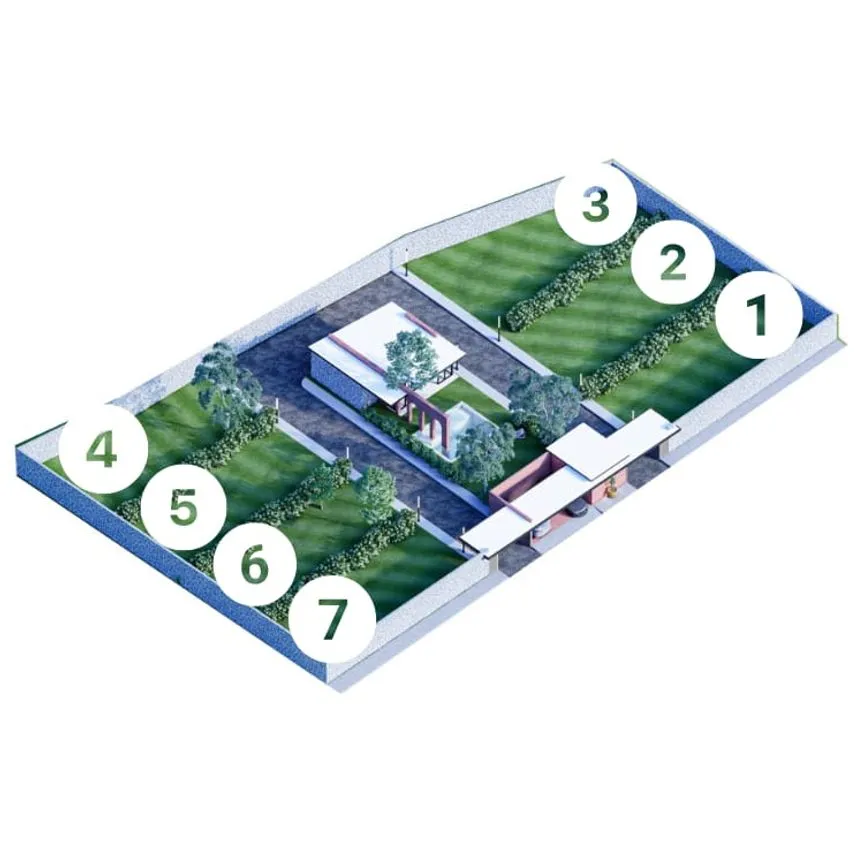 3
2
1
4
5
6
7